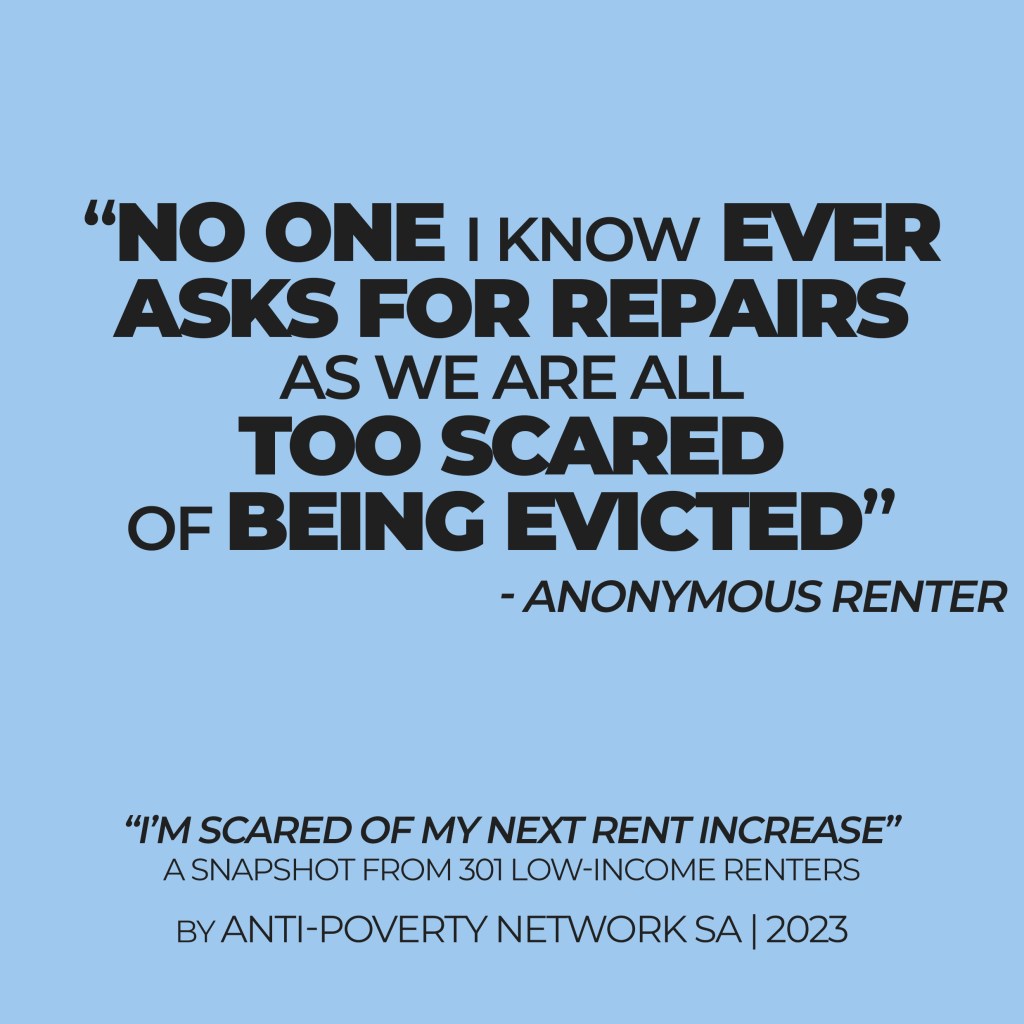 “NO ONE I KNOW EVER ASKS FOR REPAIRS AS WE ARE ALL TOO SCARED OF BEING EVICTED”

- ANONYMOUS RENTER

“I’M SCARED OF MY NEXT RENT INCREASE”
A SNAPSHOT FROM 301 LOW-INCOME RENTERS
BY ANTI-POVERTY NETWORK SA | 2023