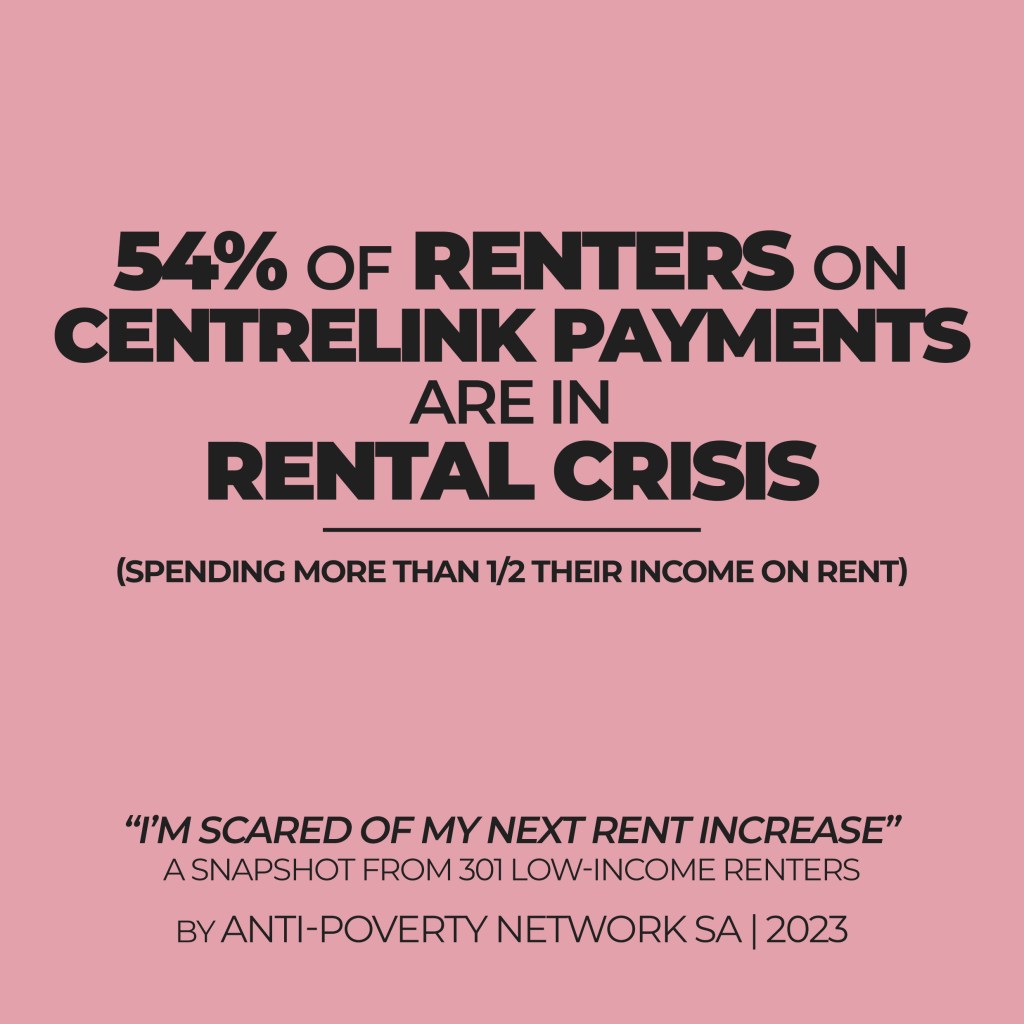 54% OF RENTERS ON CENTRELINK PAYMENTS ARE IN RENTAL CRISIS

(SPENDING MORE THAN 1/2 THEIR INCOME ON RENT)

“I’M SCARED OF MY NEXT RENT INCREASE”
A SNAPSHOT FROM 301 LOW-INCOME RENTERS

BY ANTI-POVERTY NETWORK SA | 2023