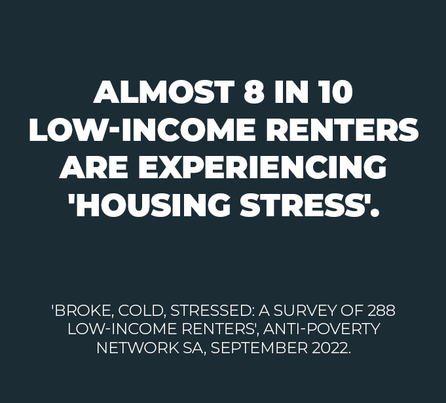 ALMOST 8 IN 10 LOW-INCOME RENTERS ARE EXPERIENCING 'HOUSING STRESS'.

'BROKE, COLD, STRESSED: A SURVEY OF 288 LOW-INCOME RENTERS', ANTI-POVERTY NETWORK SA, SEPTEMBER 2022.