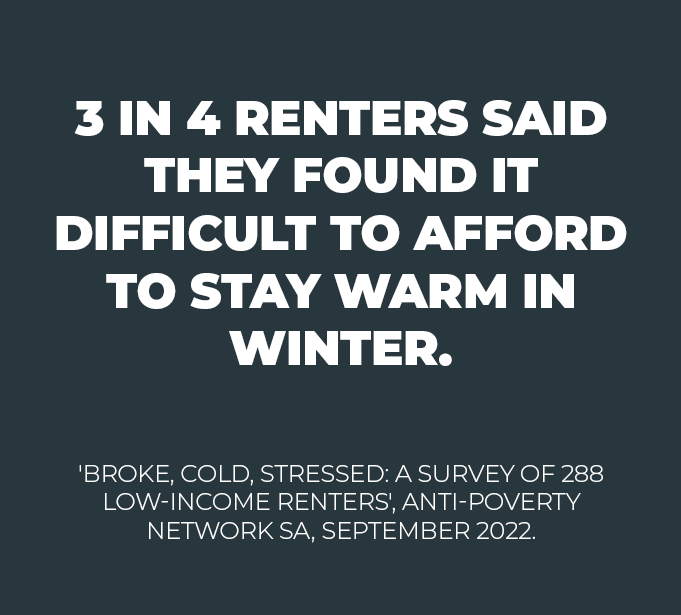 3 IN 4 RENTERS SAID THEY FOUND IT DIFFICULT TO AFFORD TO STAY WARM IN WINTER.

'BROKE, COLD, STRESSED: A SURVEY OF 288 LOW-INCOME RENTERS', ANTI-POVERTY NETWORK SA, SEPTEMBER 2022.